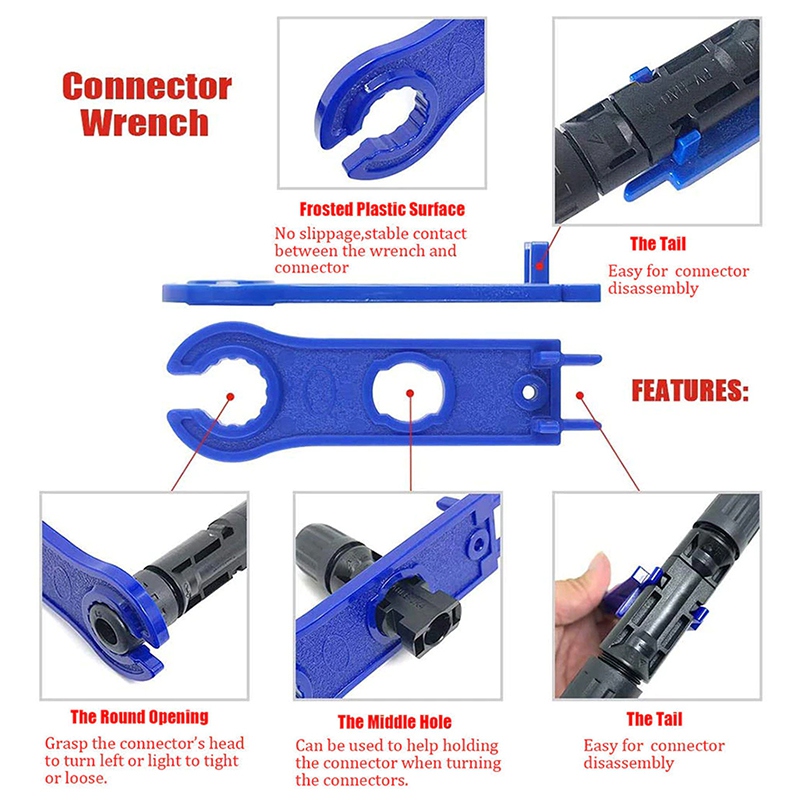 Connector Wrench

Frosted Plastic Surface
No slippage,stable contact between the wrench and connector

The Tail
Easy for connector disassembly

FEATURES:

The Round Opening
Grasp the connector's head to turn left or light to tight or loose.

The Middle Hole
Can be used to help holding the connector when turning the connectors.

The Tail
Easy for connector disassembly